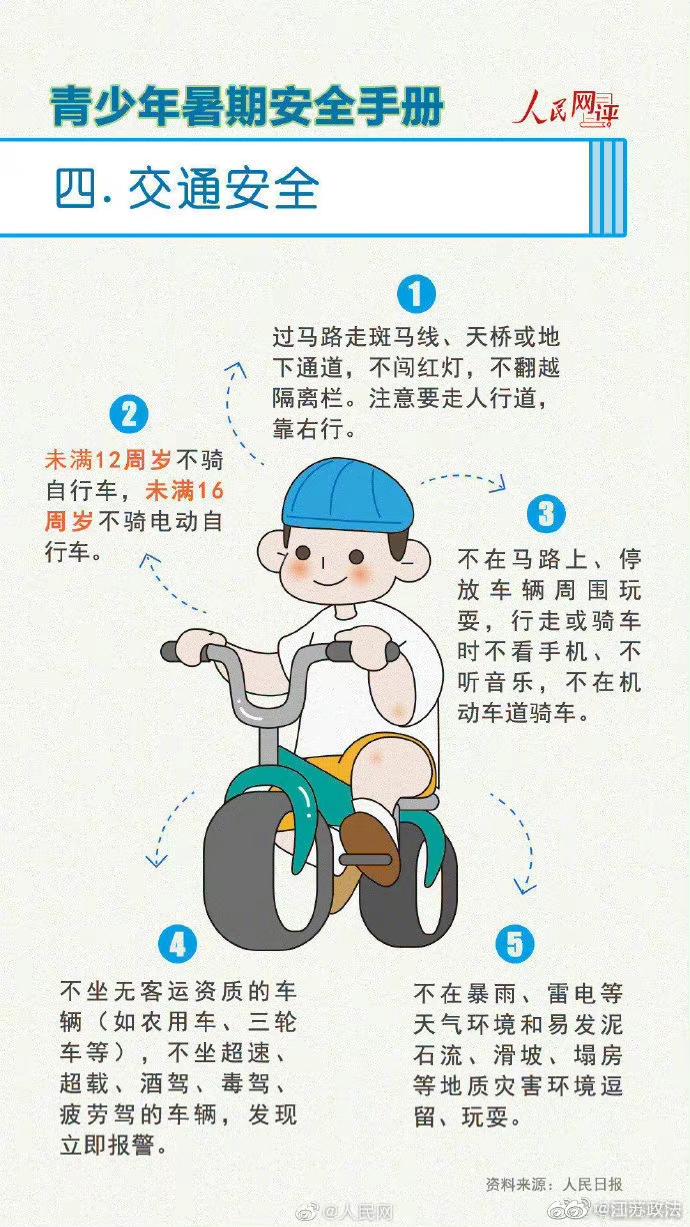 青少年暑期安全手册

人民网评

四. 交通安全

1

过马路走斑马线、天桥或地下通道，不闯红灯，不翻越隔离栏。注意要走人行道，靠右行。

2

未满12周岁不骑自行车，未满16周岁不骑电动自行车。

3

不在马路上、停放车辆周围玩耍，行走或骑车时不看手机、不听音乐，不在机动车道骑车。

4

不坐无客运资质的车辆（如农用车、三轮车等），不坐超速、超载、酒驾、毒驾、疲劳驾的车辆，发现立即报警。

5

不在暴雨、雷电等天气环境和易发泥石流、滑坡、塌房等地质灾害环境逗留、玩耍。

资料来源：人民日报

@人民网

@江苏政法